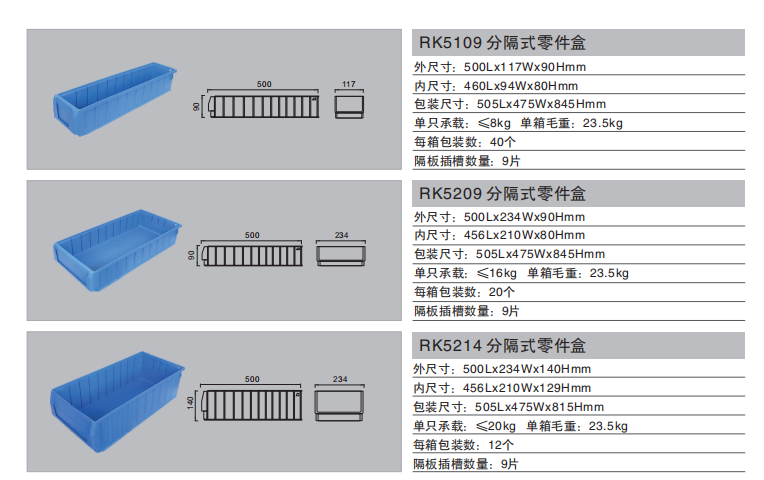 500

117

90

RK5109 分隔式零件盒

外尺寸：500Lx117Wx90Hmm

内尺寸：460Lx94Wx80Hmm

包装尺寸：505Lx475Wx845Hmm

单只承载：≤8kg 单箱毛重：23.5kg

每箱包装数：40个

隔板插槽数量：9片

500

234

90

RK5209 分隔式零件盒

外尺寸：500Lx234Wx90Hmm

内尺寸：456Lx210Wx80Hmm

包装尺寸：505Lx475Wx845Hmm

单只承载：≤16kg 单箱毛重：23.5kg

每箱包装数：20个

隔板插槽数量：9片

500

234

140

RK5214 分隔式零件盒

外尺寸：500Lx234Wx140Hmm

内尺寸：456Lx210Wx129Hmm

包装尺寸：505Lx475Wx815Hmm

单只承载：≤20kg 单箱毛重：23.5kg

每箱包装数：12个

隔板插槽数量：9片